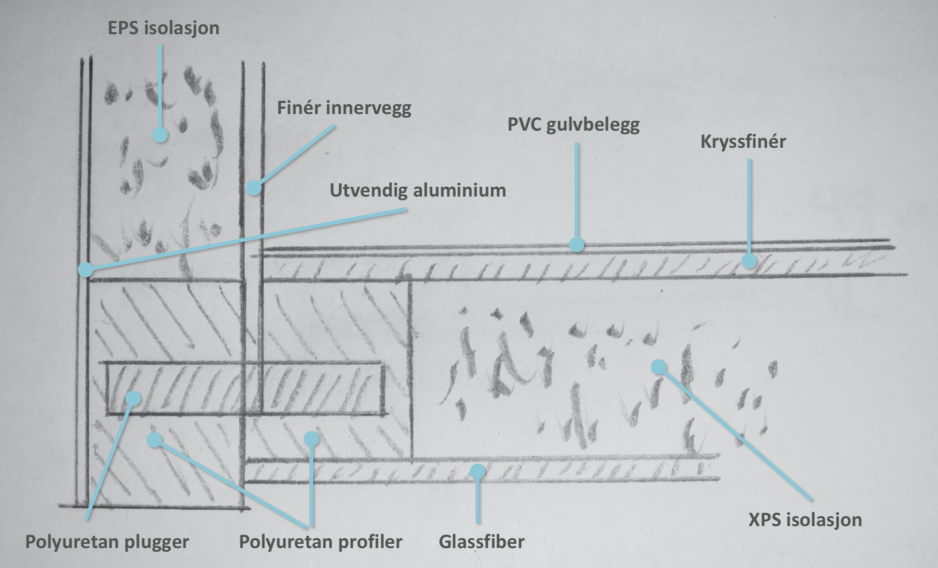 EPS isolasjon

Finér innervegg

PVC gulvbelegg

Kryssfinér

Utvendig aluminium

Polyuretan plugger

Polyuretan profiler

Glassfiber

XPS isolasjon