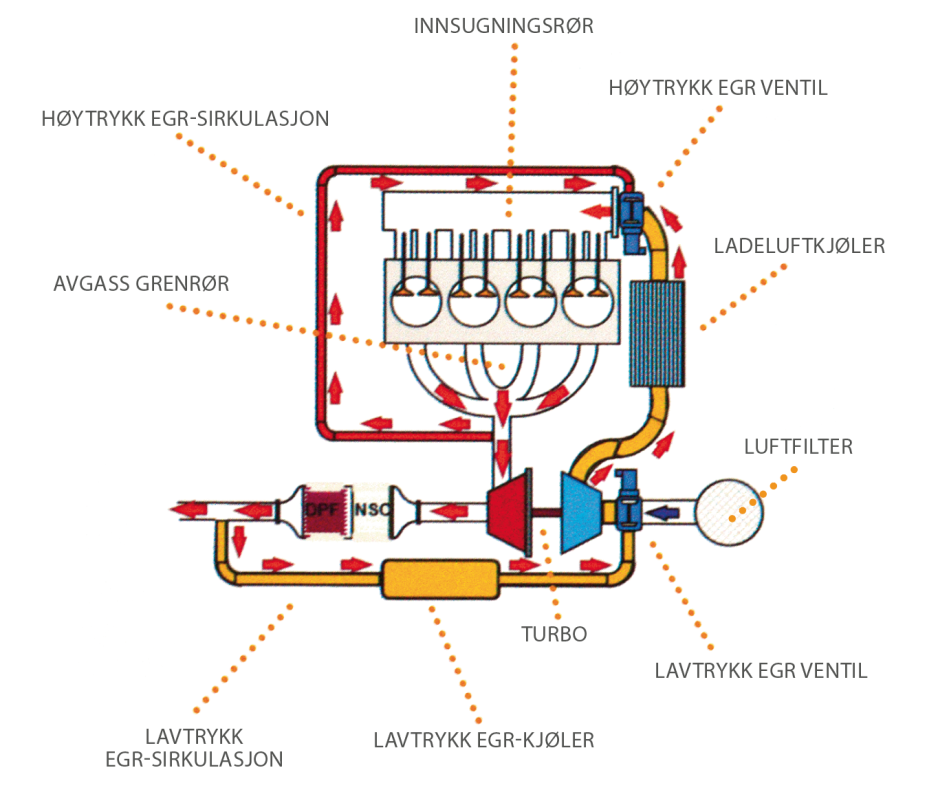 INNSUGNINGSRØR

HØYTRYKK EGR VENTIL

HØYTRYKK EGR-SIRKULASJON

LADELUFTKJØLER

AVGASS GRENRØR

LUFTFILTER

DPF

NSC

TURBO

LAVTRYKK EGR VENTIL

LAVTRYKK EGR-SIRKULASJON

LAVTRYKK EGR-KJØLER