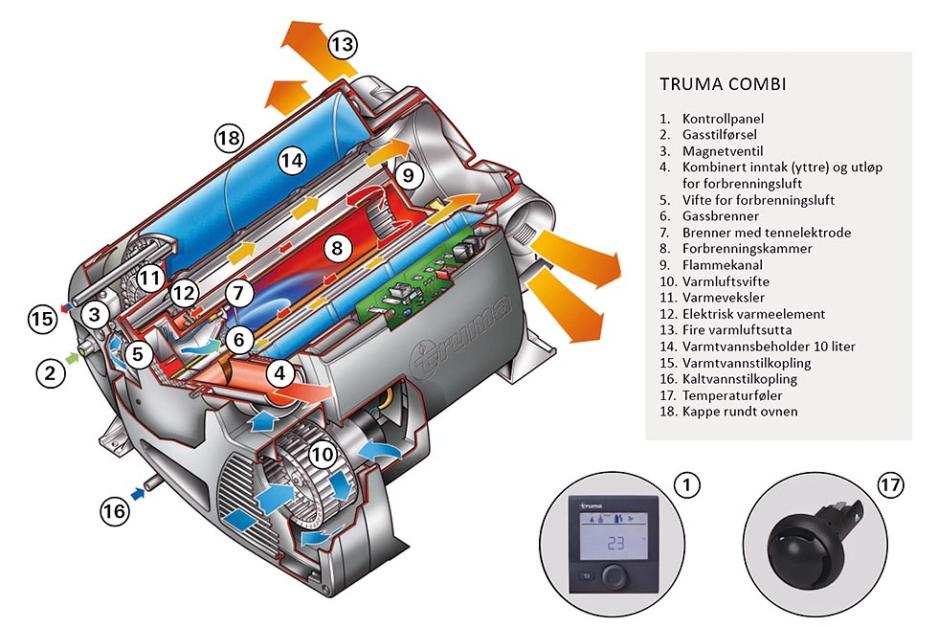 13
18
14
9
8
11
12
7
15
3
5
6
2
4
10
16
truma

TRUMA COMBI

1. Kontrollpanel
2. Gasstilførsel
3. Magnetventil
4. Kombinert inntak (yttre) og utløp for forbrenningsluft
5. Vifte for forbrenningsluft
6. Gassbrenner
7. Brenner med tennelektrode
8. Forbrenningskammer
9. Flammekanal
10. Varmluftsvifte
11. Varmeveksler
12. Elektrisk varmeelement
13. Fire varmluftsutta
14. Varmtvannsbeholder 10 liter
15. Varmtvannstilkopling
16. Kaltvannstilkopling
17. Temperaturføler
18. Kappe rundt ovnen

1
truma
23
17