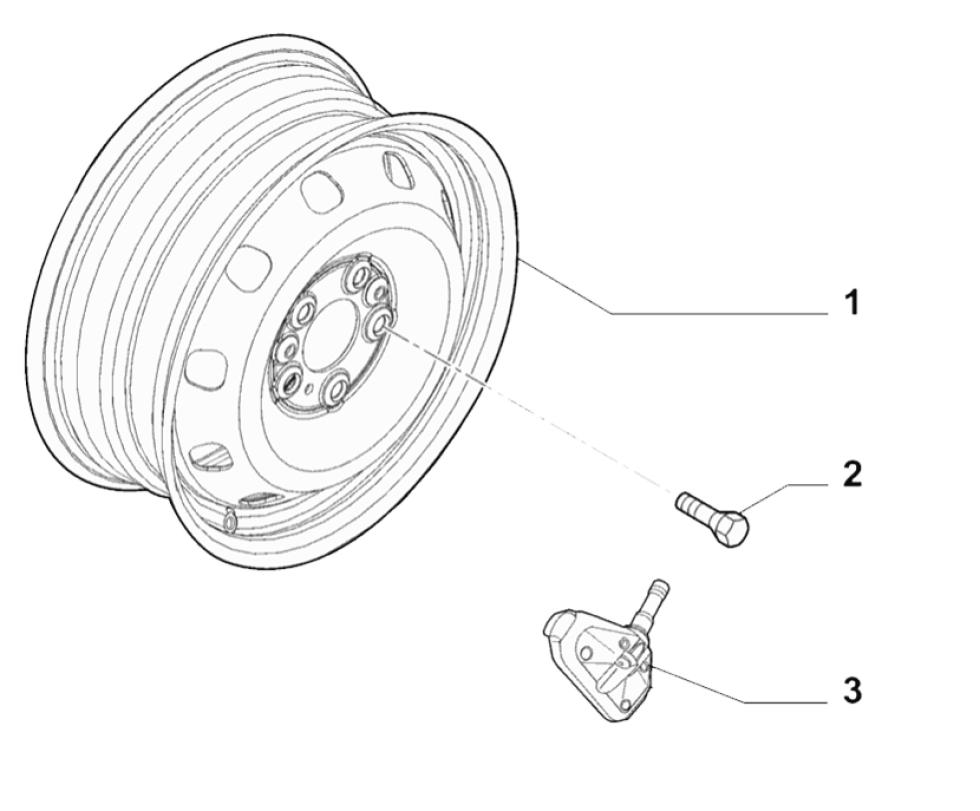 1
2
3